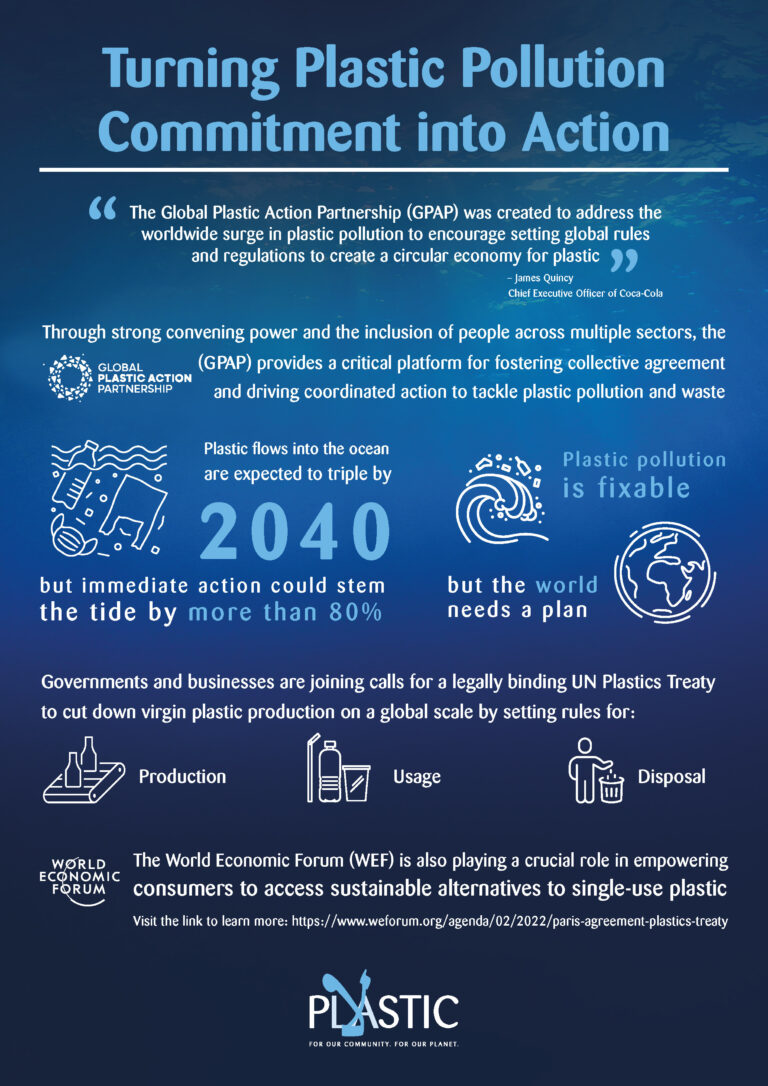 Turning Plastic Pollution Commitment into Action

“ The Global Plastic Action Partnership (GPAP) was created to address the worldwide surge in plastic pollution to encourage setting global rules and regulations to create a circular economy for plastic ”
– James Quincy
Chief Executive Officer of Coca-Cola

Through strong convening power and the inclusion of people across multiple sectors, the (GPAP) provides a critical platform for fostering collective agreement and driving coordinated action to tackle plastic pollution and waste

GLOBAL PLASTIC ACTION PARTNERSHIP

Plastic flows into the ocean are expected to triple by 2040 but immediate action could stem the tide by more than 80%

Plastic pollution is fixable but the world needs a plan

Governments and businesses are joining calls for a legally binding UN Plastics Treaty to cut down virgin plastic production on a global scale by setting rules for:

Production

Usage

Disposal

WORLD ECONOMIC FORUM

The World Economic Forum (WEF) is also playing a crucial role in empowering consumers to access sustainable alternatives to single-use plastic

Visit the link to learn more: https://www.weforum.org/agenda/02/2022/paris-agreement-plastics-treaty

PLASTIC
FOR OUR COMMUNITY. FOR OUR PLANET.