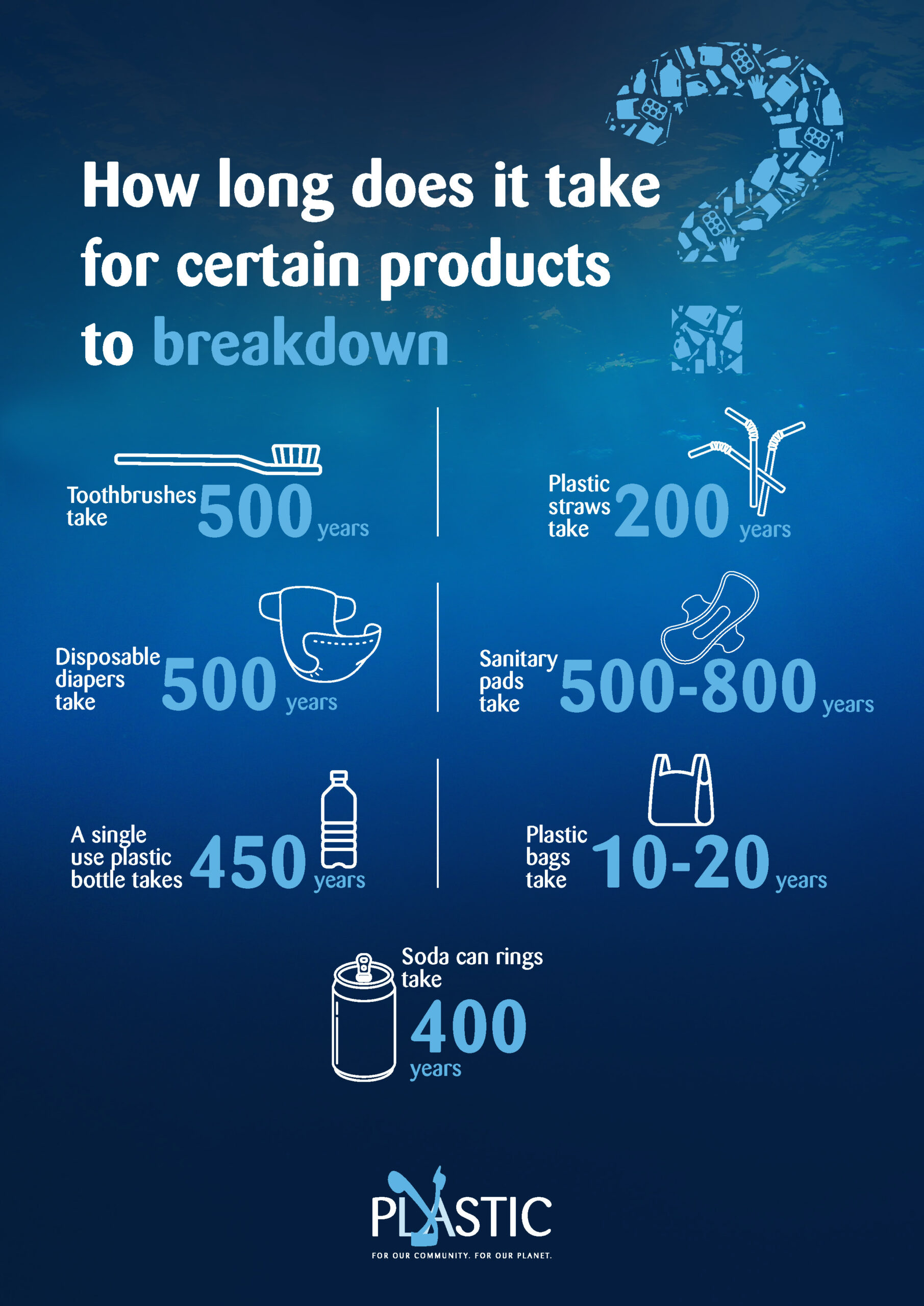 How long does it take for certain products to breakdown

Toothbrushes take 500 years

Plastic straws take 200 years

Disposable diapers take 500 years

Sanitary pads take 500-800 years

A single use plastic bottle takes 450 years

Plastic bags take 10-20 years

Soda can rings take 400 years

PLASTIC

FOR OUR COMMUNITY. FOR OUR PLANET.