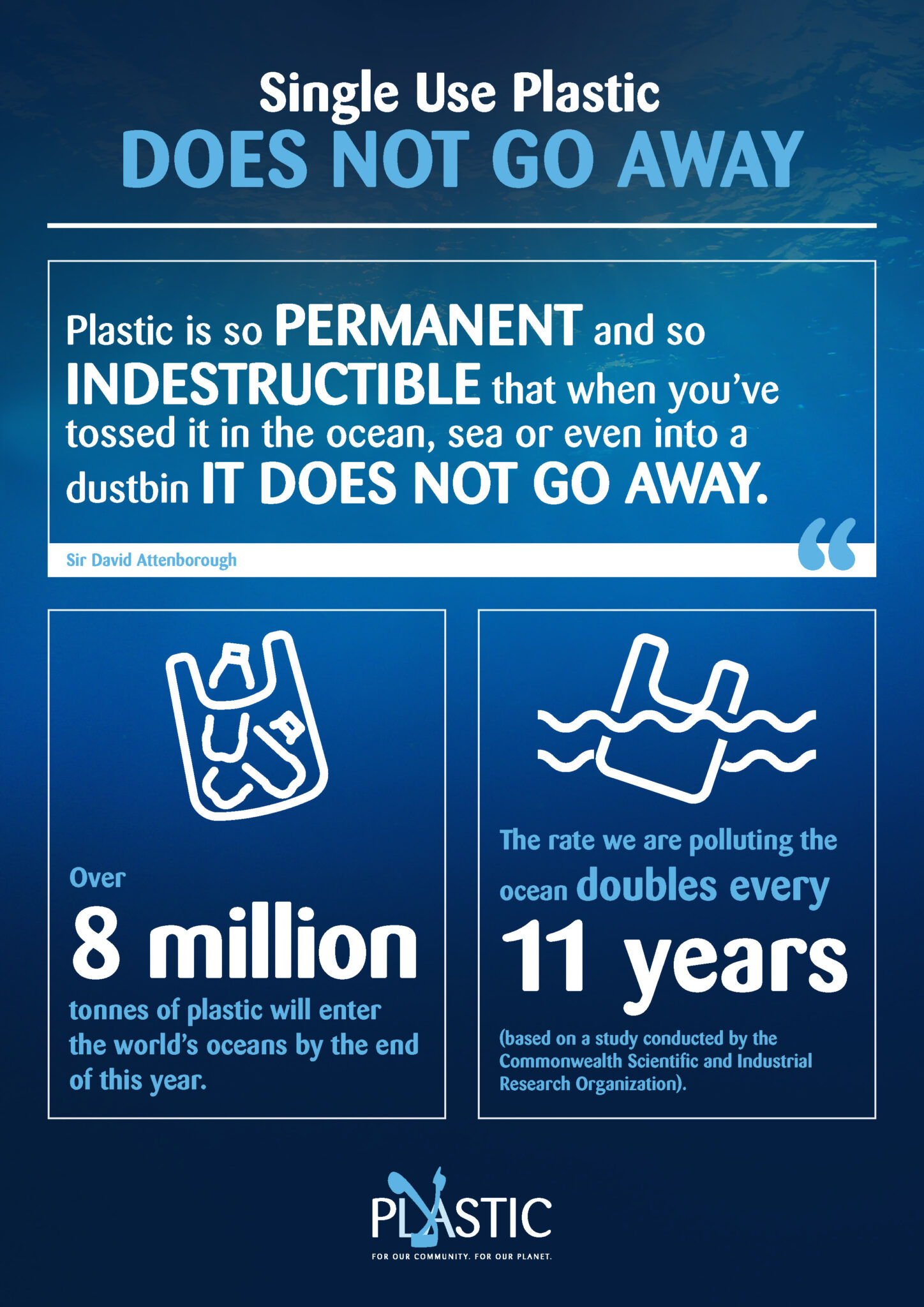 Single Use Plastic
DOES NOT GO AWAY

Plastic is so PERMANENT and so INDESTRUCTIBLE that when you've tossed it in the ocean, sea or even into a dustbin IT DOES NOT GO AWAY.

Sir David Attenborough

Over
8 million
tonnes of plastic will enter the world's oceans by the end of this year.

The rate we are polluting the ocean doubles every
11 years
(based on a study conducted by the Commonwealth Scientific and Industrial Research Organization).

PLASTIC
FOR OUR COMMUNITY. FOR OUR PLANET.